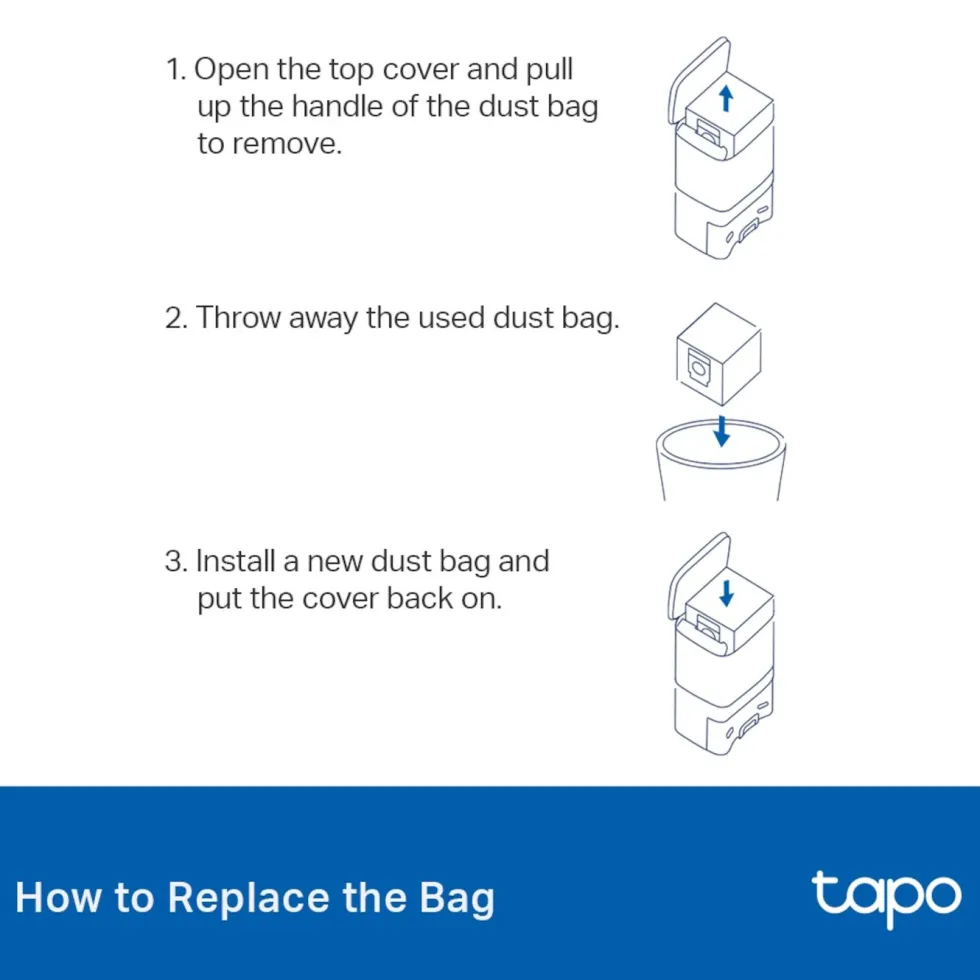 1. Open the top cover and pull up the handle of the dust bag to remove.

2. Throw away the used dust bag.

3. Install a new dust bag and put the cover back on.

How to Replace the Bag

tapo